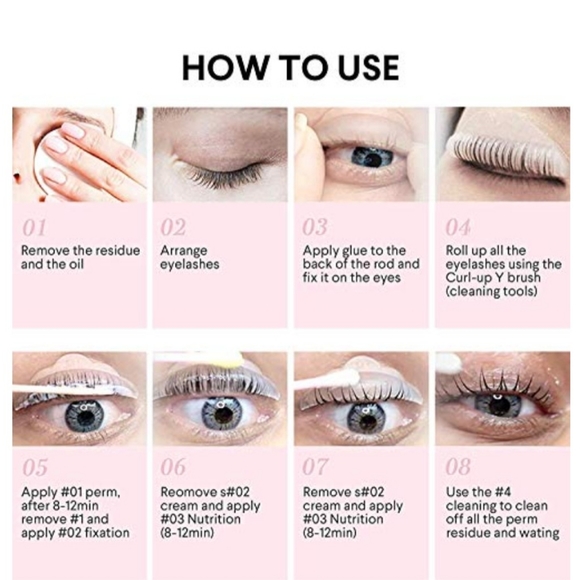 HOW TO USE

01
Remove the residue and the oil

02
Arrange eyelashes

03
Apply glue to the back of the rod and fix it on the eyes

04
Roll up all the eyelashes using the Curl-up Y brush (cleaning tools)

05
Apply #01 perm, after 8-12min remove #1 and apply #02 fixation

06
Reomove s#02 cream and apply #03 Nutrition (8-12min)

07
Remove s#02 cream and apply #03 Nutrition (8-12min)

08
Use the #4 cleaning to clean off all the perm residue and wating